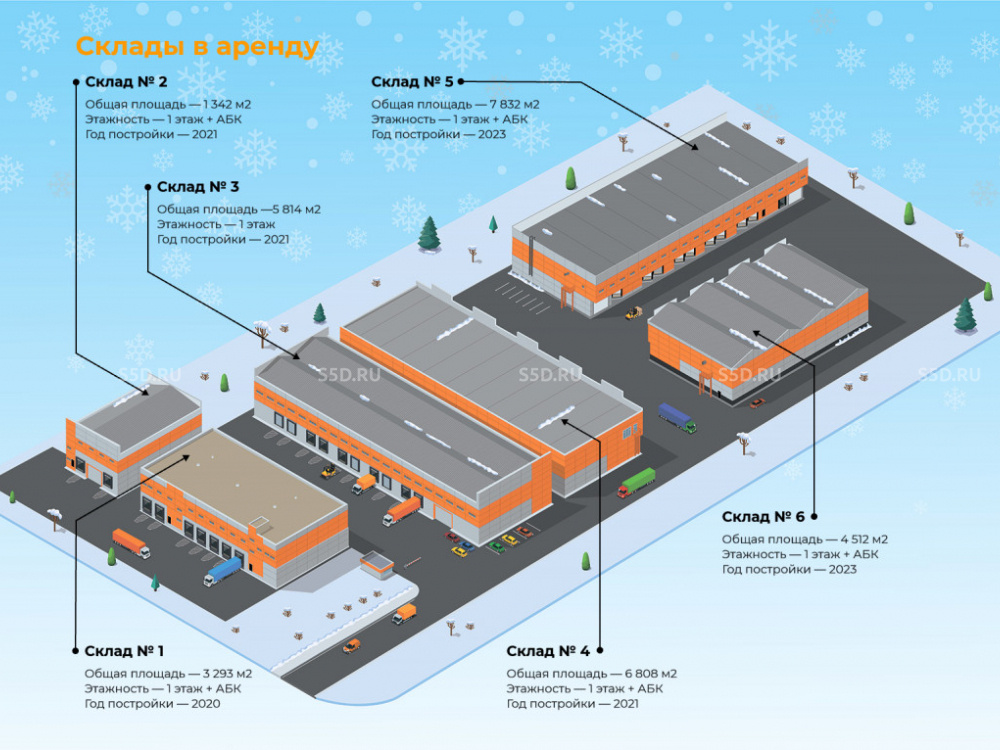 Склады в аренду

Склад № 2
Общая площадь — 1 342 м2
Этажность — 1 этаж + АБК
Год постройки — 2021

Склад № 5
Общая площадь — 7 832 м2
Этажность — 1 этаж + АБК
Год постройки — 2023

Склад № 3
Общая площадь —5 814 м2
Этажность — 1 этаж
Год постройки — 2021

S5D.RU S5D.RU S5D.RU S5D.RU

Склад № 6
Общая площадь — 4 512 м2
Этажность — 1 этаж + АБК
Год постройки — 2023

Склад № 1
Общая площадь — 3 293 м2
Этажность — 1 этаж + АБК
Год постройки — 2020

Склад № 4
Общая площадь — 6 808 м2
Этажность — 1 этаж + АБК
Год постройки — 2021